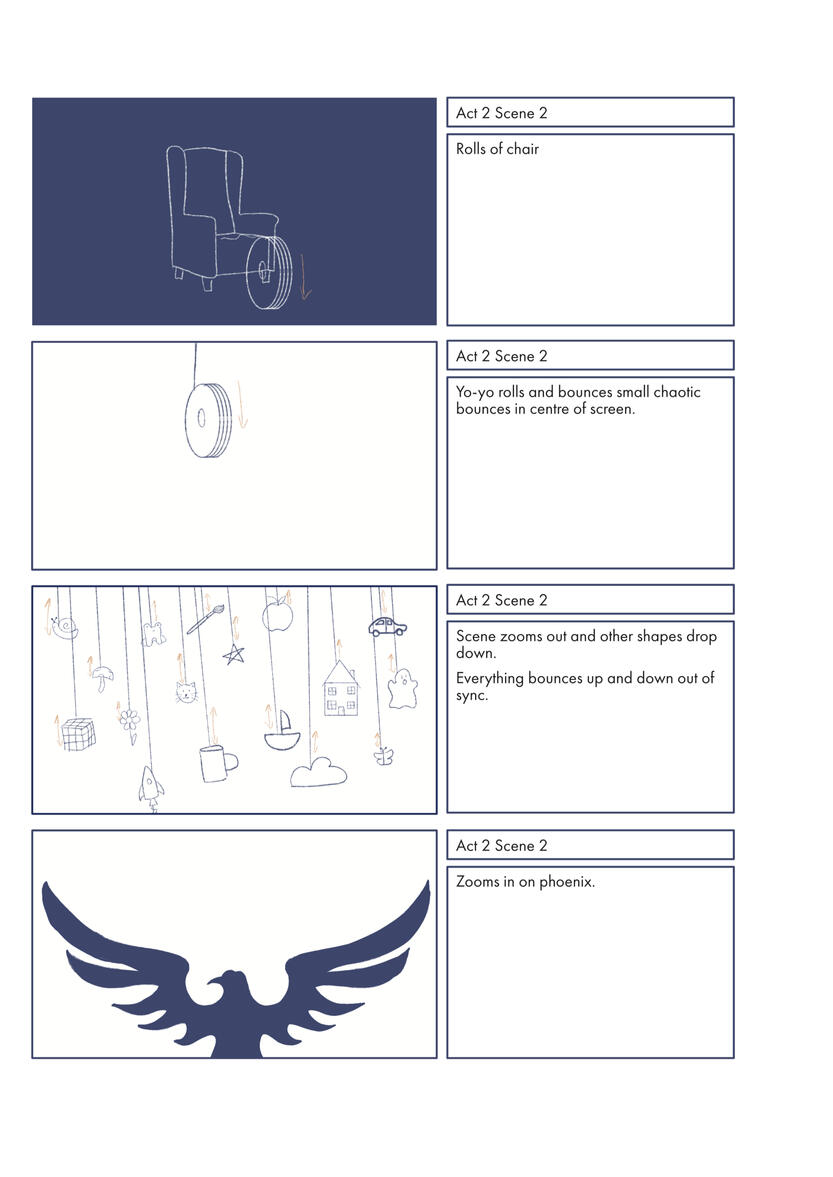 Act 2 Scene 2

Rolls of chair

Act 2 Scene 2

Yo-yo rolls and bounces small chaotic bounces in centre of screen.

Act 2 Scene 2

Scene zooms out and other shapes drop down.

Everything bounces up and down out of sync.

Act 2 Scene 2

Zooms in on phoenix.