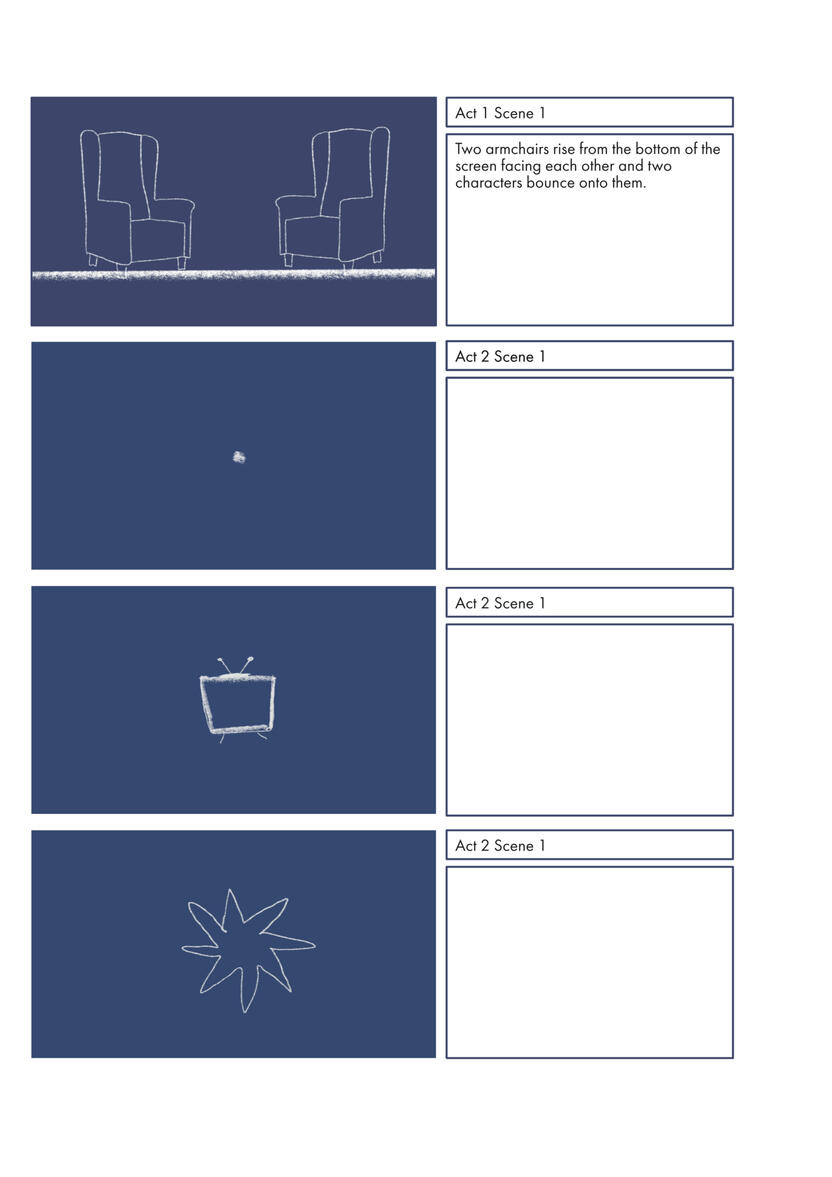 Act 1 Scene 1

Two armchairs rise from the bottom of the screen facing each other and two characters bounce onto them.

Act 2 Scene 1

Act 2 Scene 1

Act 2 Scene 1