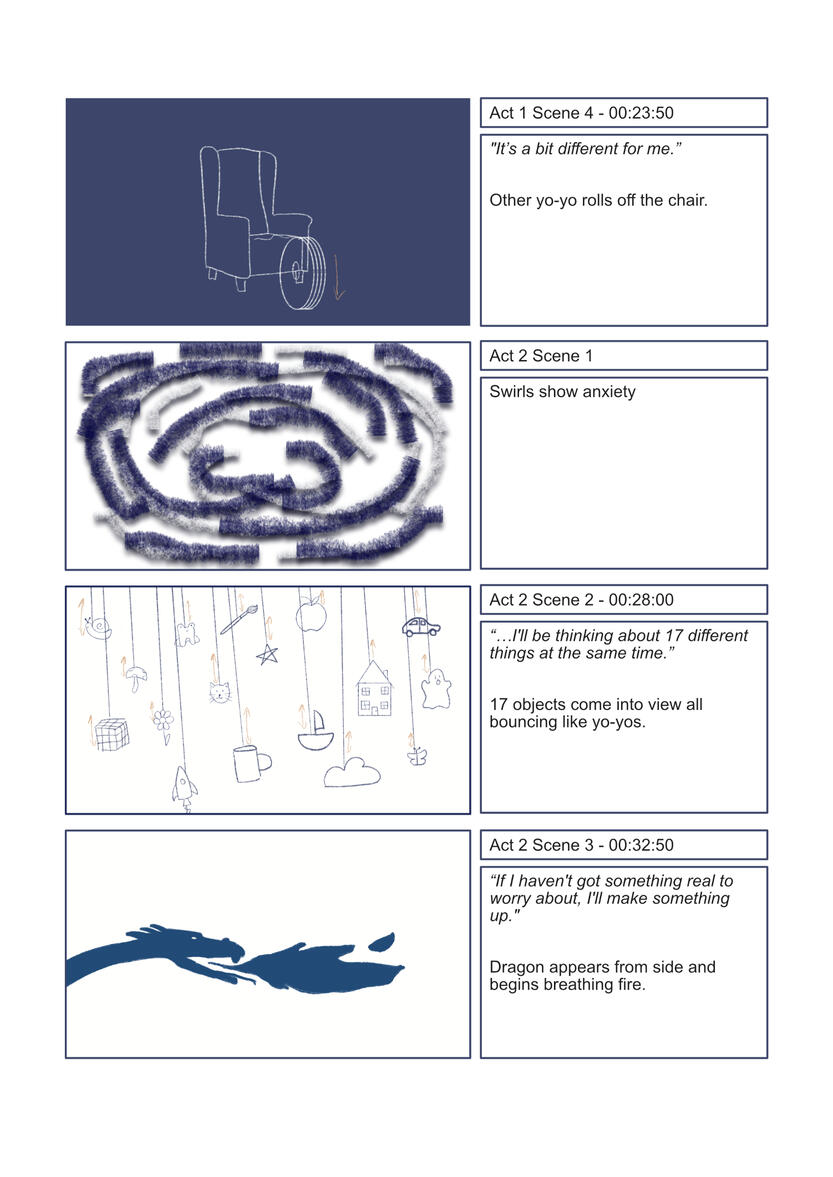 Act 1 Scene 4 - 00:23:50

"It's a bit different for me."

Other yo-yo rolls off the chair.

Act 2 Scene 1

Swirls show anxiety

Act 2 Scene 2 - 00:28:00

"…I'll be thinking about 17 different things at the same time."

17 objects come into view all bouncing like yo-yos.

Act 2 Scene 3 - 00:32:50

"If I haven't got something real to worry about, I'll make something up."

Dragon appears from side and begins breathing fire.