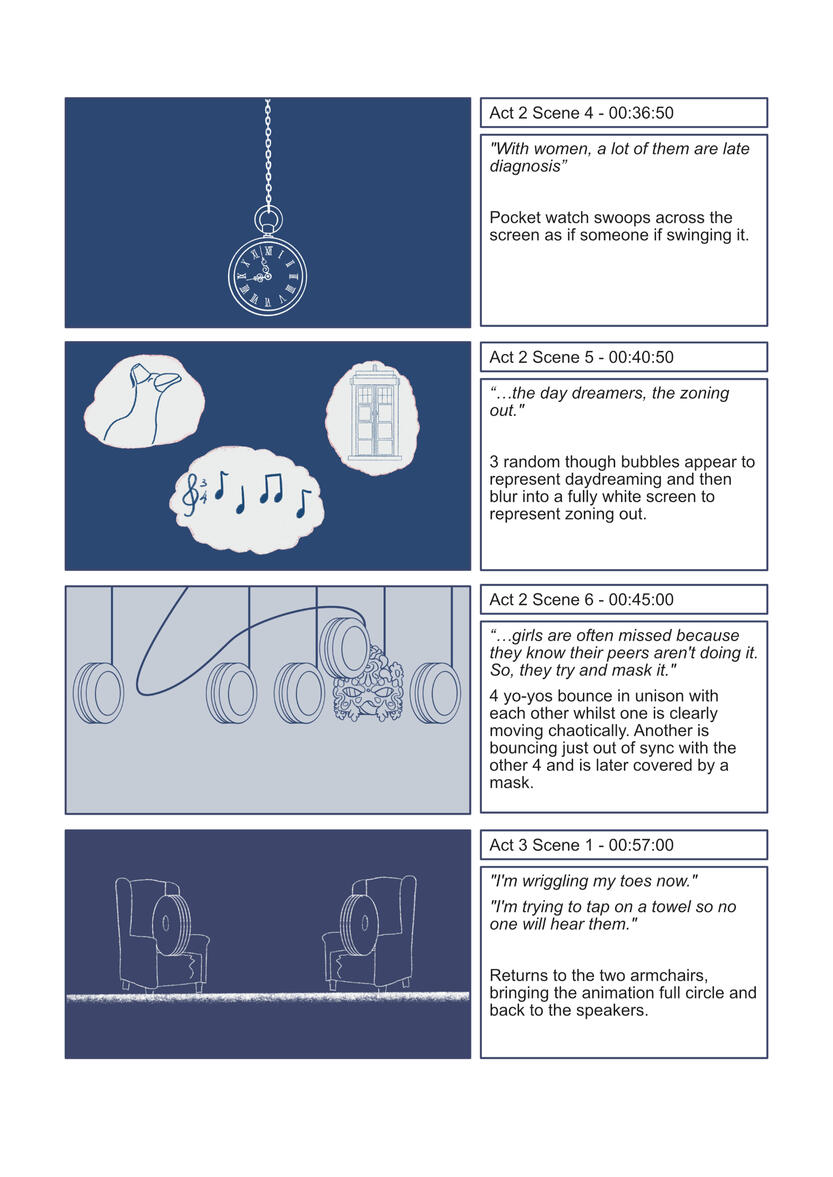 Act 2 Scene 4 - 00:36:50

"With women, a lot of them are late diagnosis"

Pocket watch swoops across the screen as if someone if swinging it.

Act 2 Scene 5 - 00:40:50

"…the day dreamers, the zoning out."

3 random though bubbles appear to represent daydreaming and then blur into a fully white screen to represent zoning out.

Act 2 Scene 6 - 00:45:00

"…girls are often missed because they know their peers aren't doing it. So, they try and mask it."

4 yo-yos bounce in unison with each other whilst one is clearly moving chaotically. Another is bouncing just out of sync with the other 4 and is later covered by a mask.

Act 3 Scene 1 - 00:57:00

"I'm wriggling my toes now."

"I'm trying to tap on a towel so no one will hear them."

Returns to the two armchairs, bringing the animation full circle and back to the speakers.